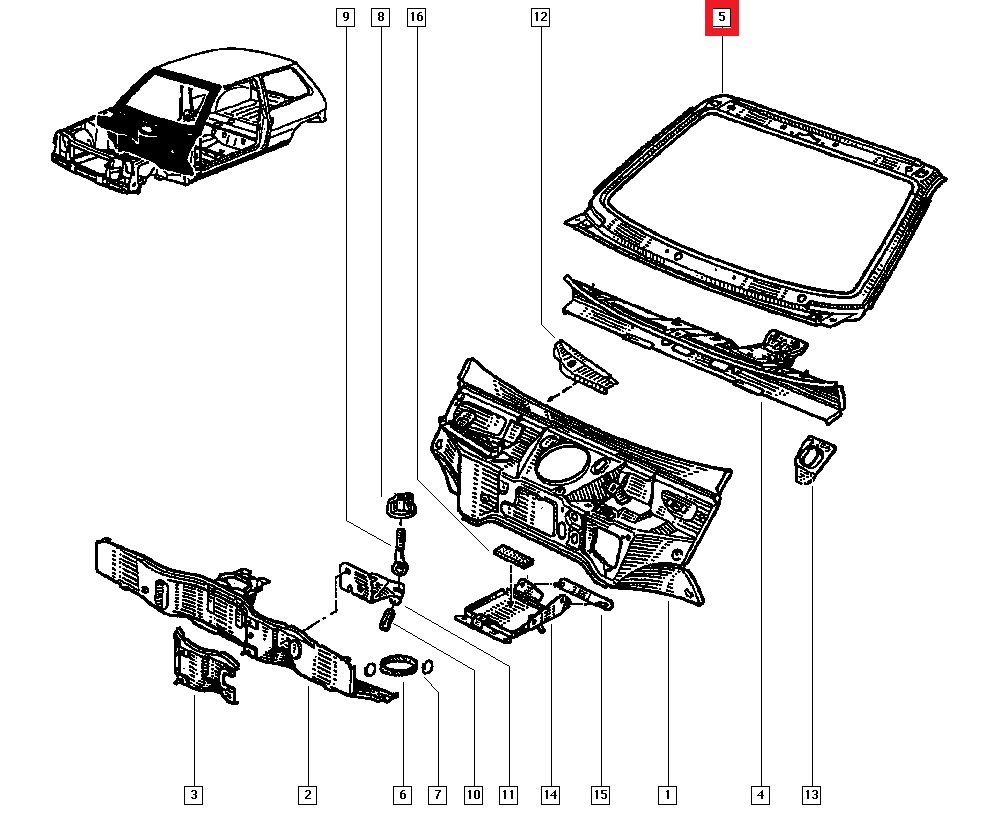 9
8
16
12
5
3
2
6
7
10
11
14
15
1
4
13